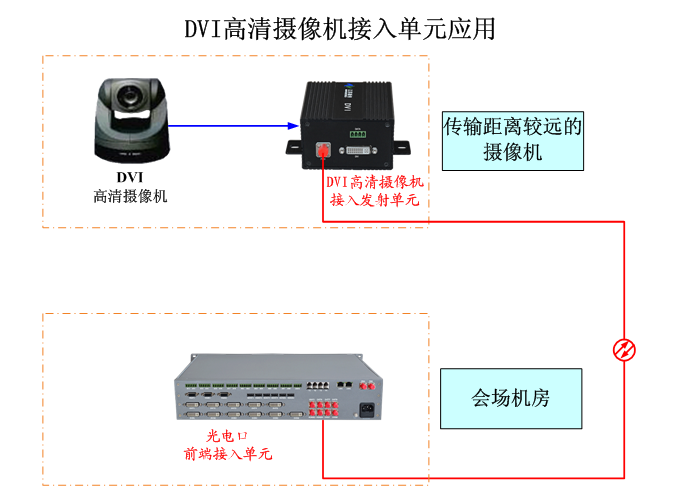 DVI高清摄像机接入单元应用

DVI
高清摄像机

DVI高清摄像机
接入发射单元

传输距离较远的
摄像机

光电口
前端接入单元

会场机房