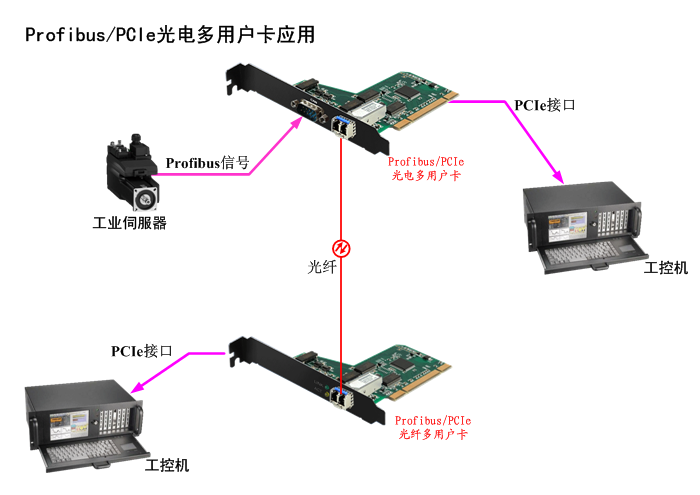 Profibus/PCIe光电多用户卡应用

PCIe接口

Profibus信号

Profibus/PCIe
光电多用户卡

工业伺服器

光纤

工控机

PCIe接口

Profibus/PCIe
光纤多用户卡

工控机