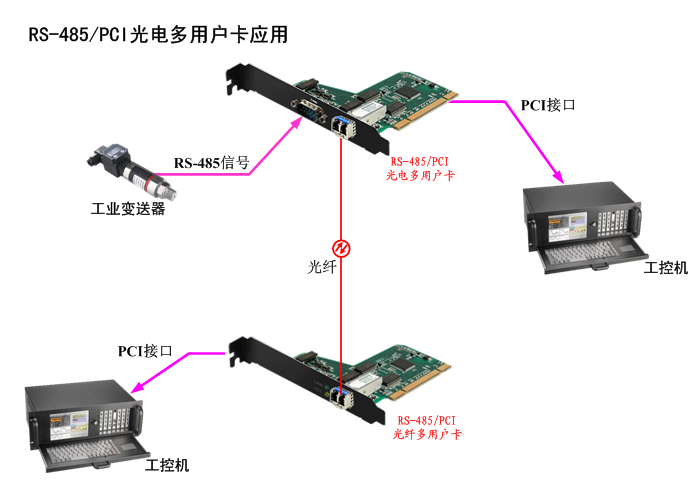 RS-485/PCI光电多用户卡应用

PCI接口

RS-485信号

RS-485/PCI
光电多用户卡

工业变送器

光纤

工控机

PCI接口

RS-485/PCI
光纤多用户卡

工控机