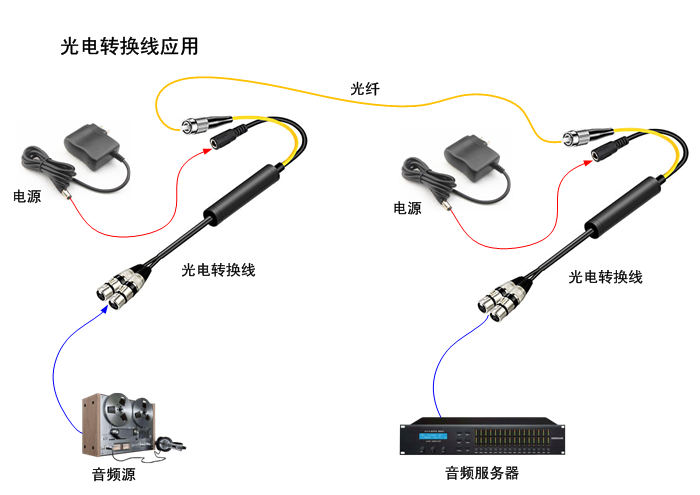 光电转换线应用

光纤

电源

电源

光电转换线

光电转换线

音频源

音频服务器