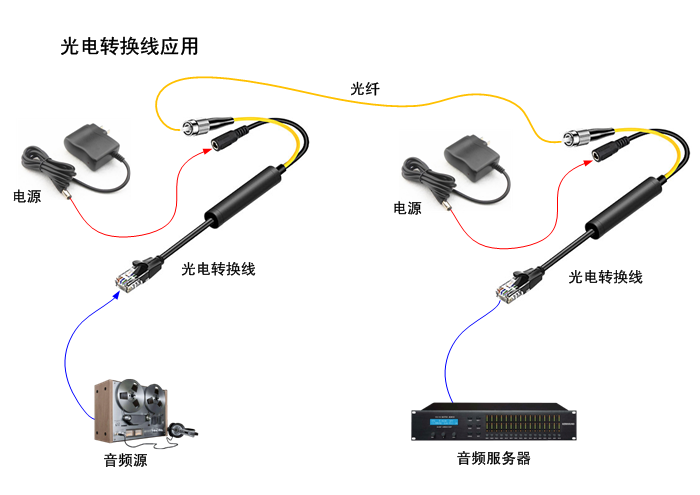 光电转换线应用

光纤

电源

电源

光电转换线

光电转换线

音频源

音频服务器