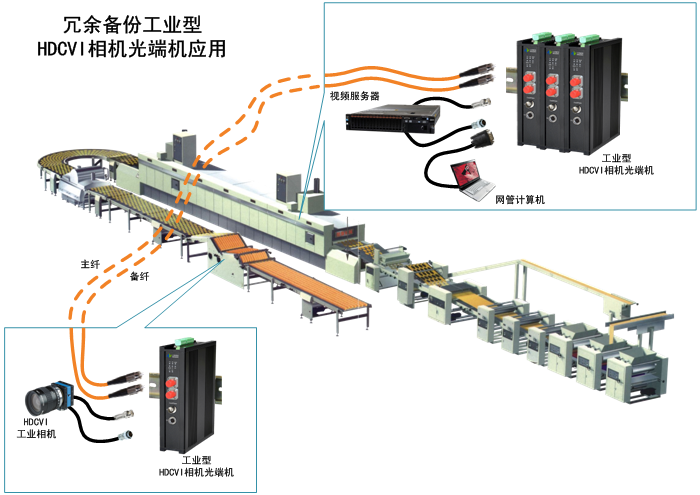 冗余备份工业型
HDCVI相机光端机应用

视频服务器

工业型
HDCVI相机光端机

网管计算机

主纤

备纤

HDCVI
工业相机

工业型
HDCVI相机光端机