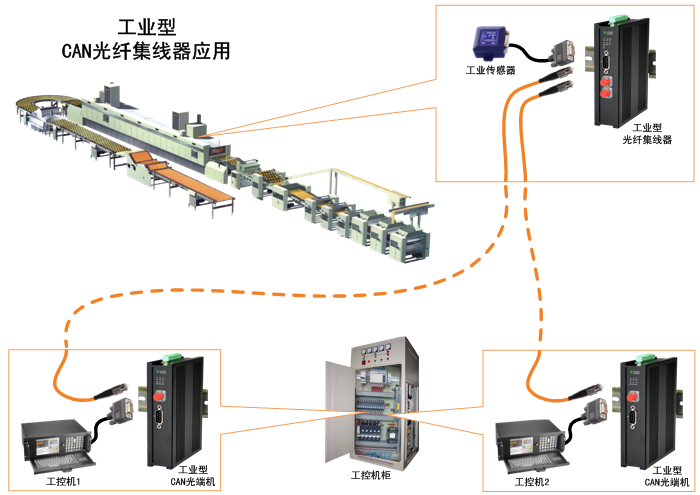 工业型
CAN光纤集线器应用

工业传感器

工业型
光纤集线器

工控机1

工业型
CAN光端机

工控机柜

工控机2

工业型
CAN光端机