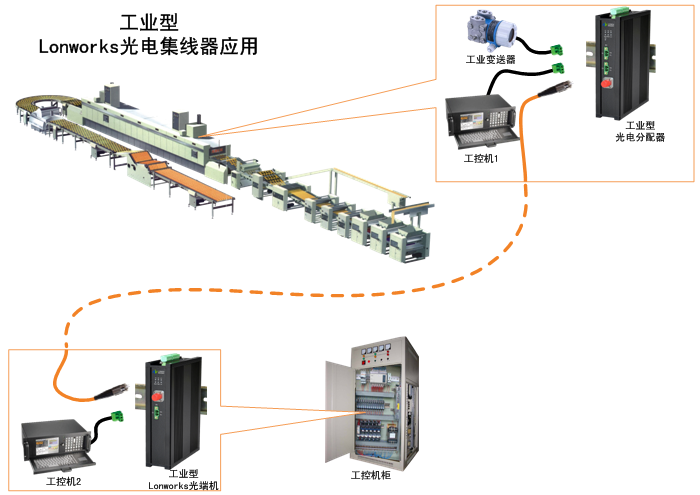 工业型
Lonworks光电集线器应用

工业变送器

工控机1

工业型
光电分配器

工控机2

工业型
Lonworks光端机

工控机柜