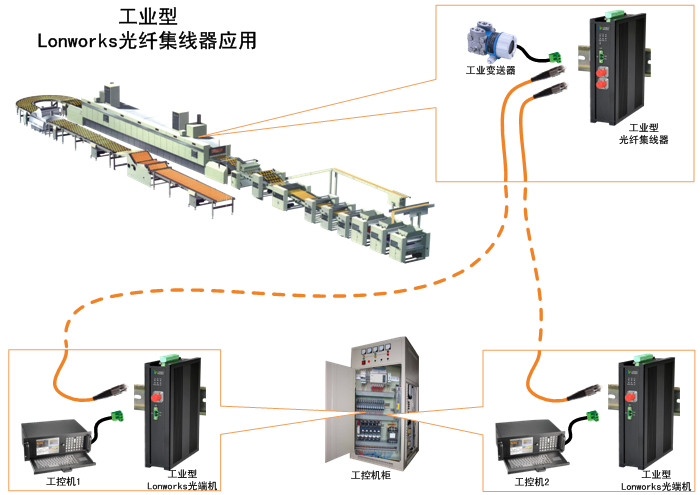 工业型
Lonworks光纤集线器应用

工业变送器

工业型
光纤集线器

工控机1

工业型
Lonworks光端机

工控机柜

工控机2

工业型
Lonworks光端机