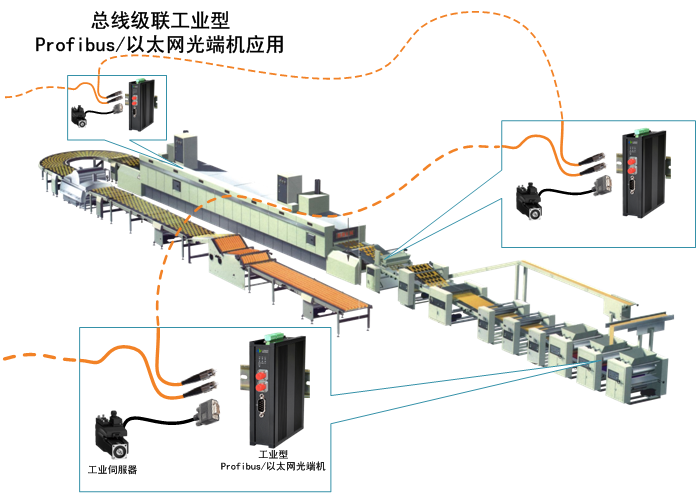 总线级联工业型
Profibus/以太网光端机应用

工业伺服器

工业型
Profibus/以太网光端机