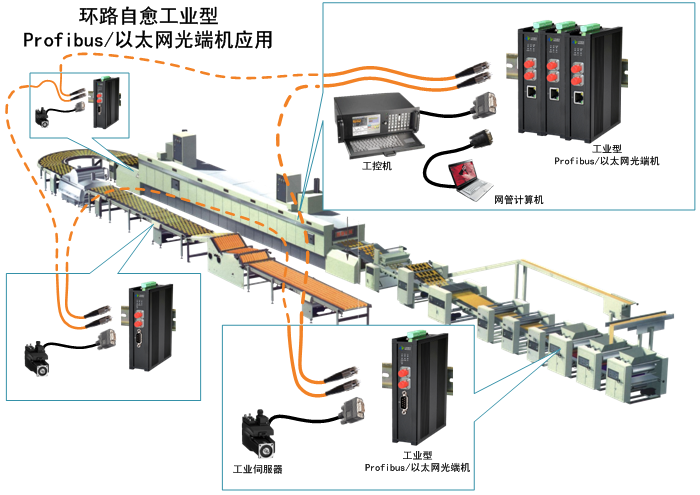 环路自愈工业型
Profibus/以太网光端机应用

工控机

工业型
Profibus/以太网光端机

网管计算机

工业伺服器

工业型
Profibus/以太网光端机