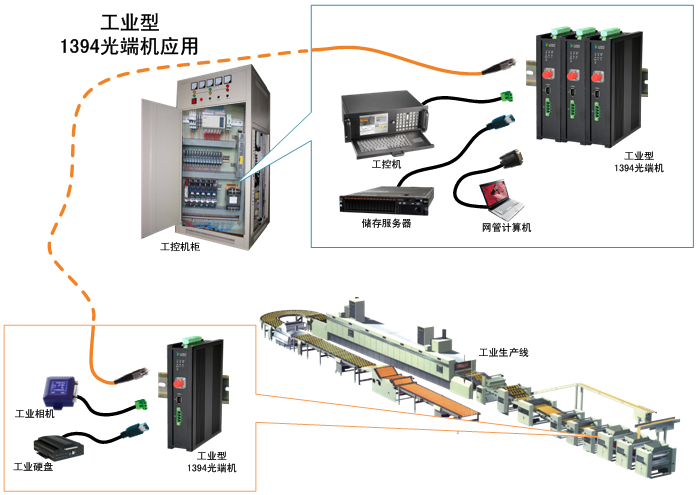 工业型
1394光端机应用

工控机

工业型
1394光端机

储存服务器

网管计算机

工控机柜

工业生产线

工业相机

工业硬盘

工业型
1394光端机