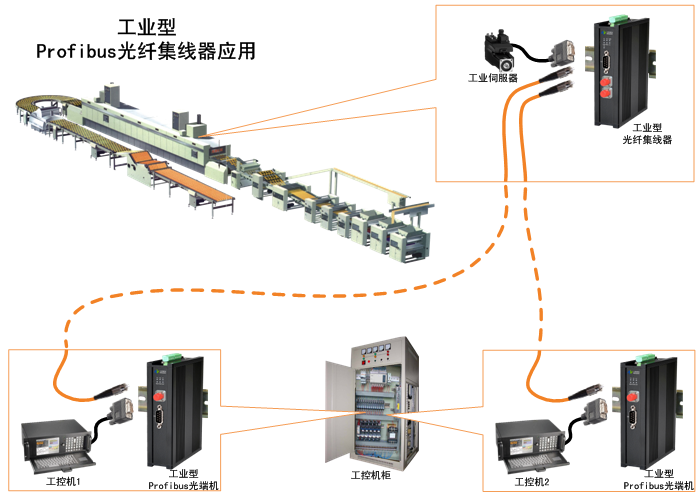 工业型
Profibus光纤集线器应用

工业伺服器

工业型
光纤集线器

工控机1

工业型
Profibus光端机

工控机柜

工控机2

工业型
Profibus光端机