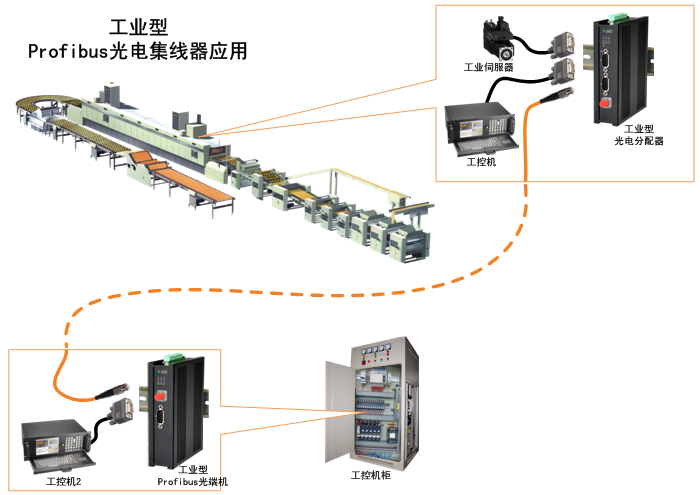 工业型
Profibus光电集线器应用

工业伺服器

工控机

工业型
光电分配器

工控机2

工业型
Profibus光端机

工控机柜