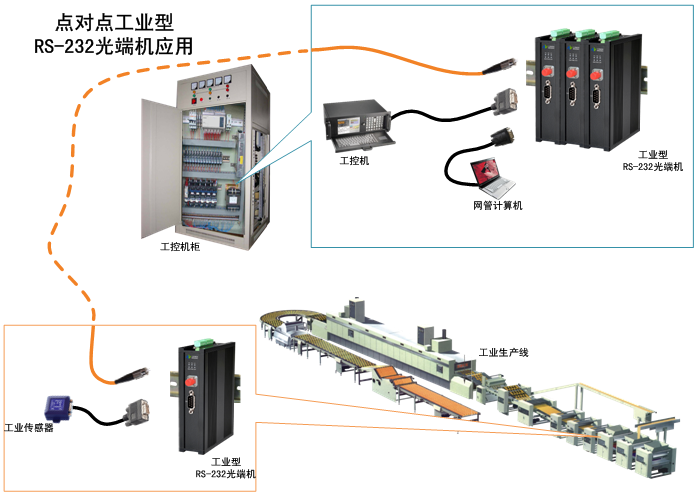 点对点工业型
RS-232光端机应用

工控机柜

工控机

网管计算机

工业型
RS-232光端机

工业生产线

工业传感器

工业型
RS-232光端机