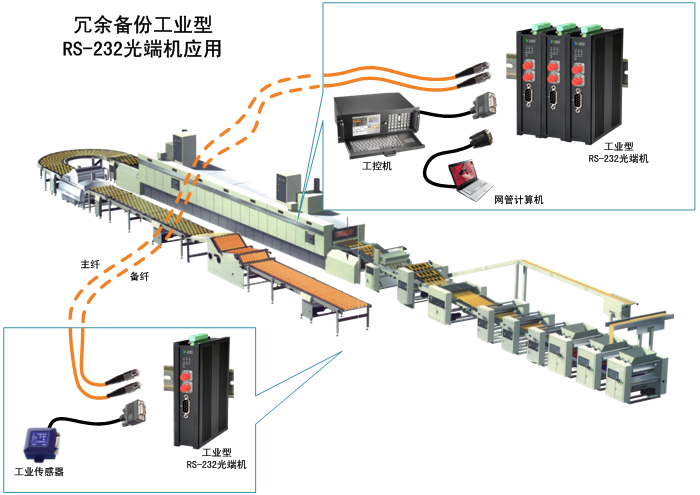 冗余备份工业型
RS-232光端机应用

工控机

工业型
RS-232光端机

网管计算机

主纤

备纤

工业型
RS-232光端机

工业传感器